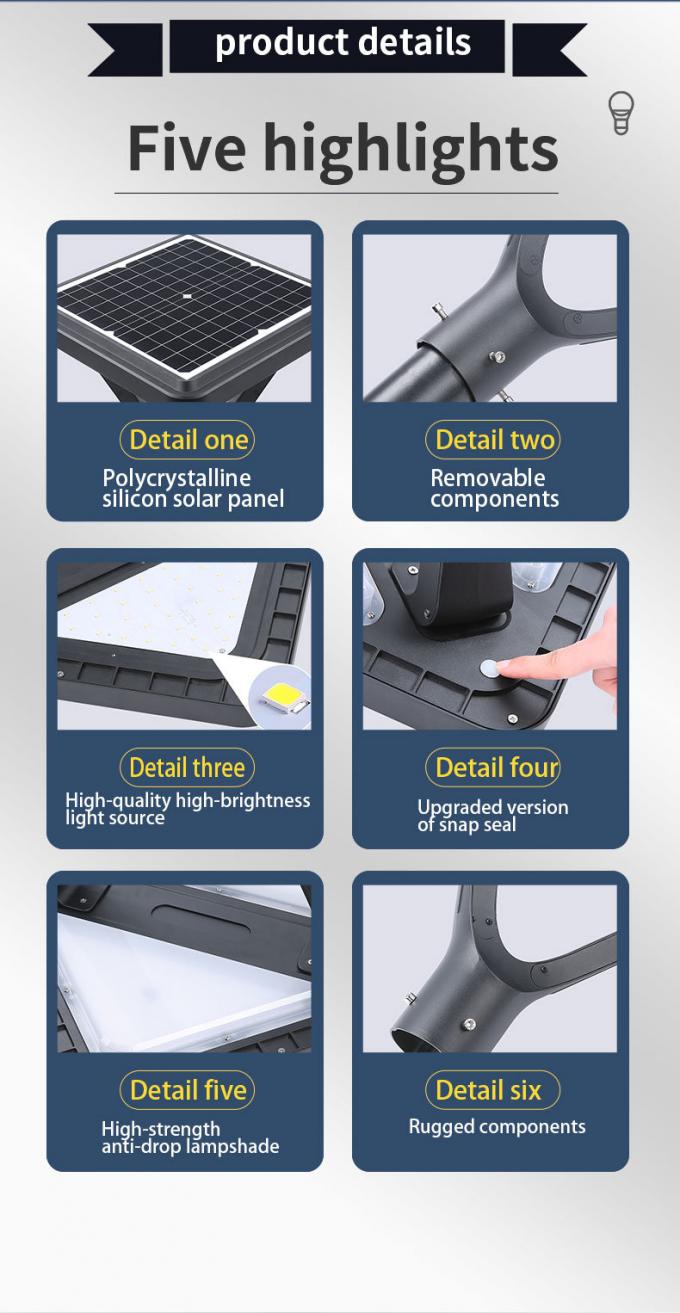 product details

Five highlights

Detail one
Polycrystalline silicon solar panel

Detail two
Removable components

Detail three
High-quality high-brightness light source

Detail four
Upgraded version of snap seal

Detail five
High-strength anti-drop lampshade

Detail six
Rugged components